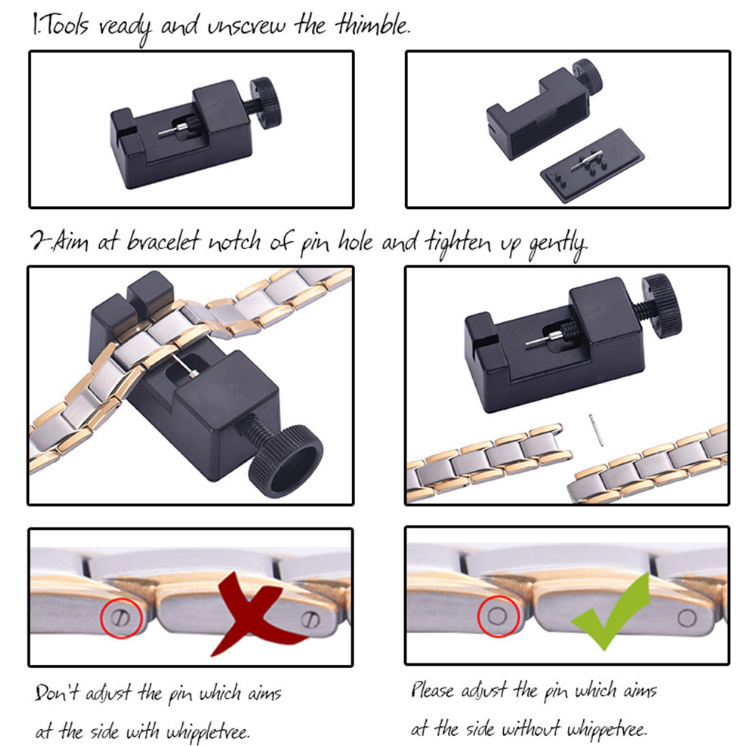 1.Tools ready and unscrew the thimble.

2.Aim at bracelet notch of pin hole and tighten up gently.

Don't adjust the pin which aims at the side with whippletree.

Please adjust the pin which aims at the side without whippetree.