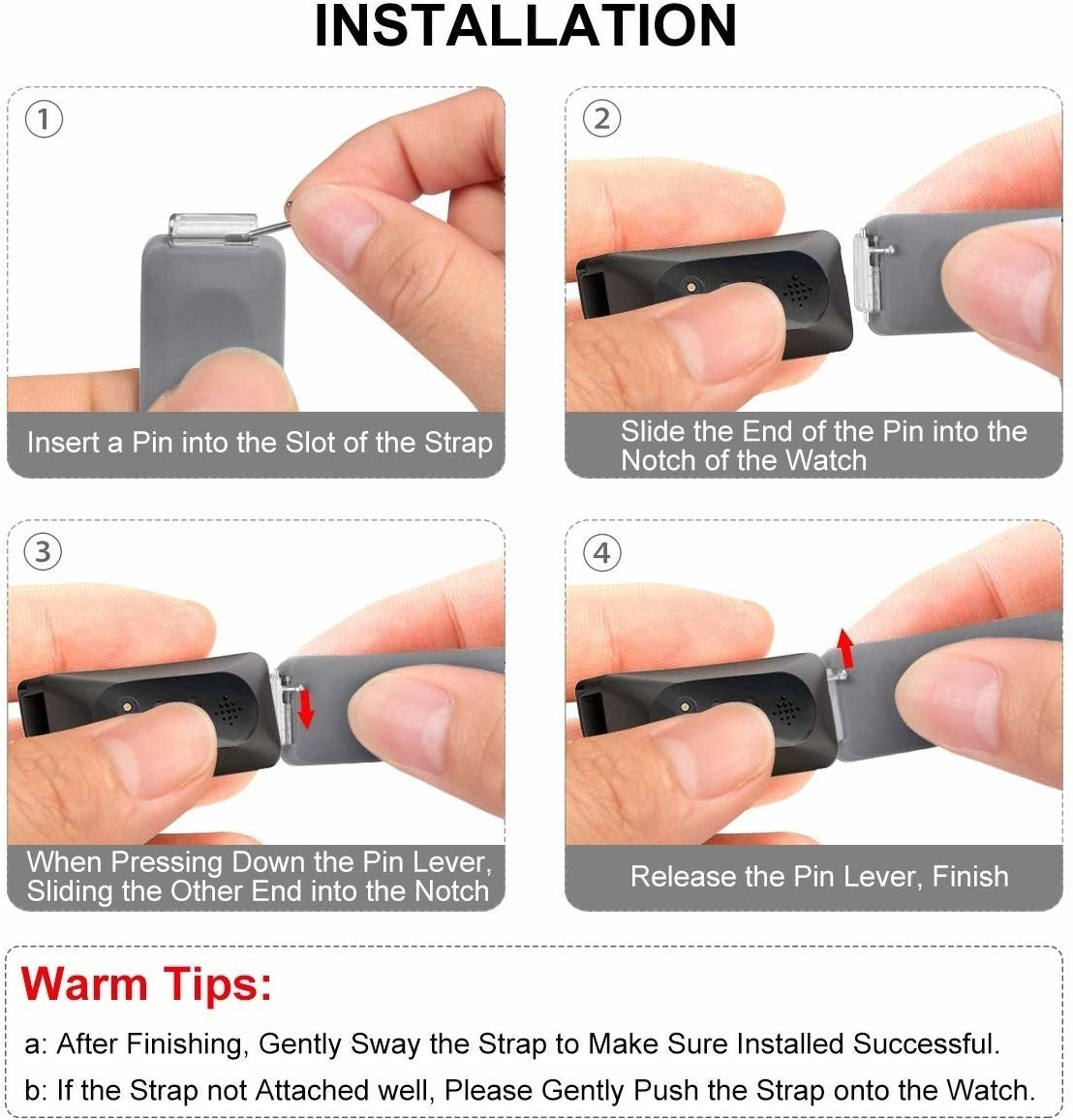 INSTALLATION

①

Insert a Pin into the Slot of the Strap

②

Slide the End of the Pin into the Notch of the Watch

③

When Pressing Down the Pin Lever, Sliding the Other End into the Notch

④

Release the Pin Lever, Finish

Warm Tips:

a: After Finishing, Gently Sway the Strap to Make Sure Installed Successful.

b: If the Strap not Attached well, Please Gently Push the Strap onto the Watch.