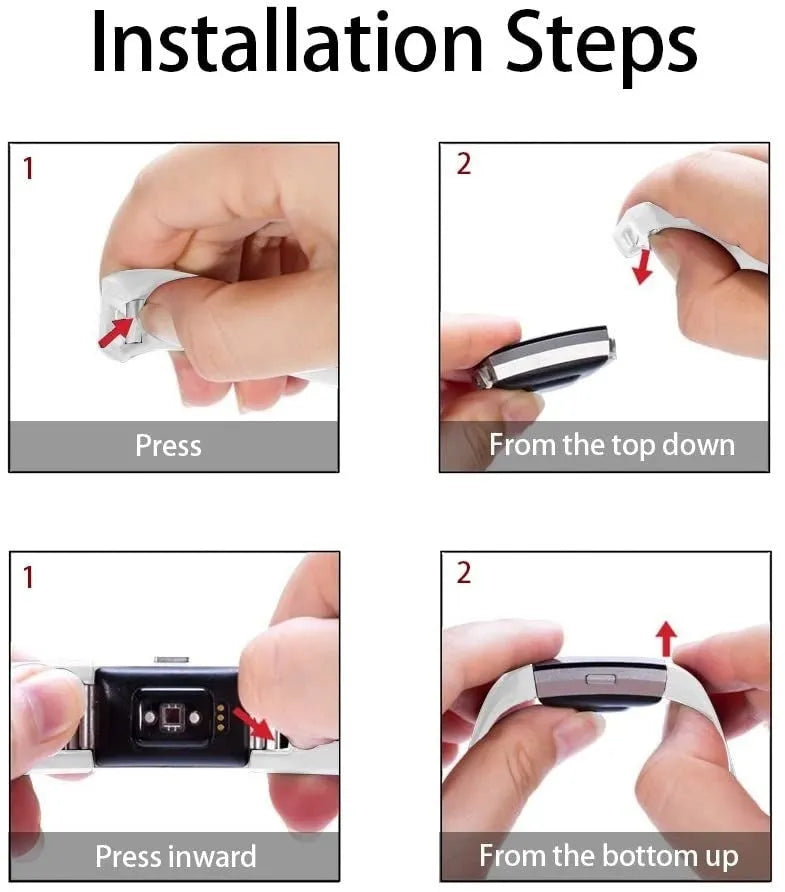 Installation Steps

1

Press

2

From the top down

1

Press inward

2

From the bottom up