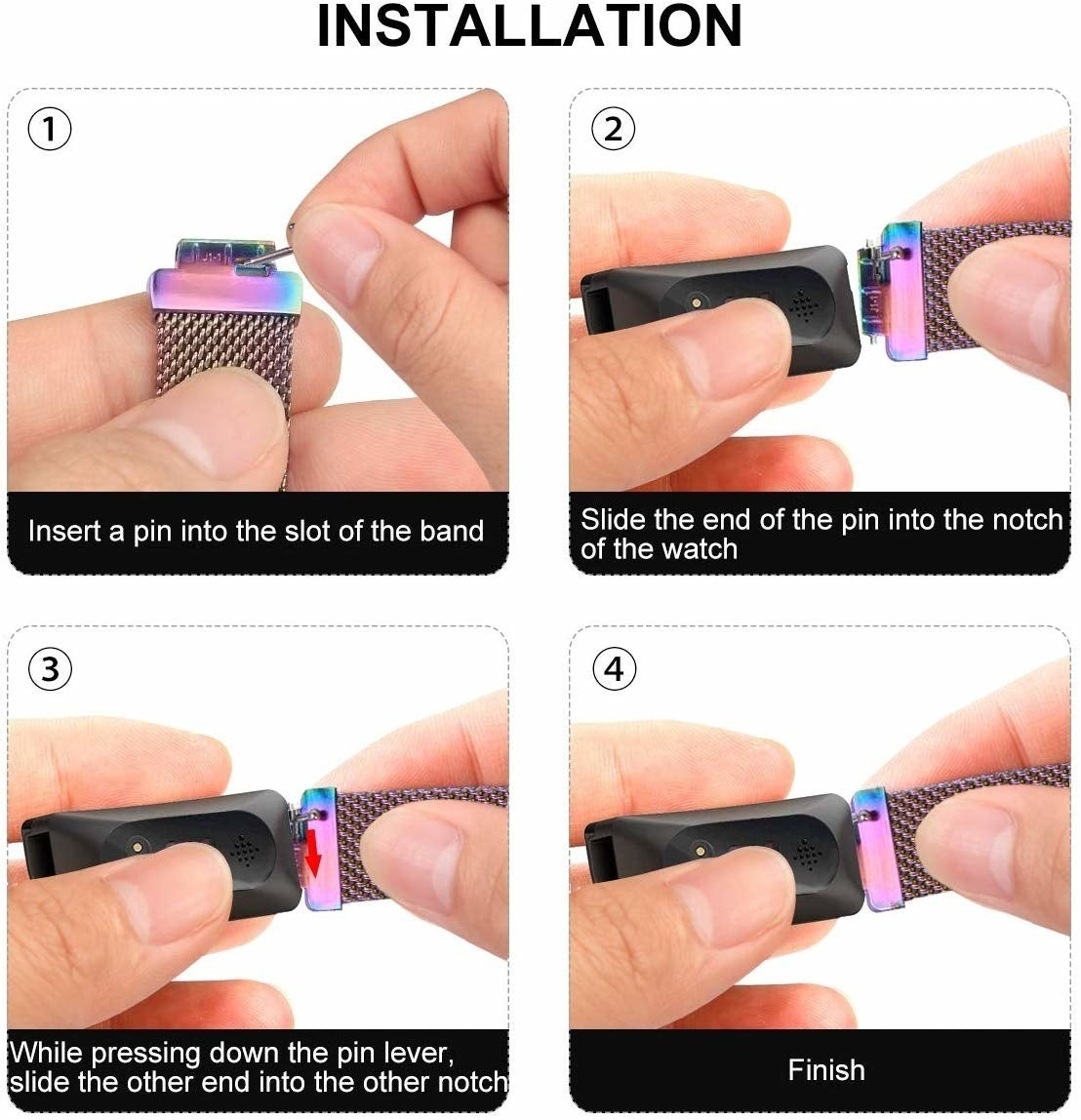 INSTALLATION

①

Insert a pin into the slot of the band

②

Slide the end of the pin into the notch of the watch

③

While pressing down the pin lever, slide the other end into the other notch

④

Finish